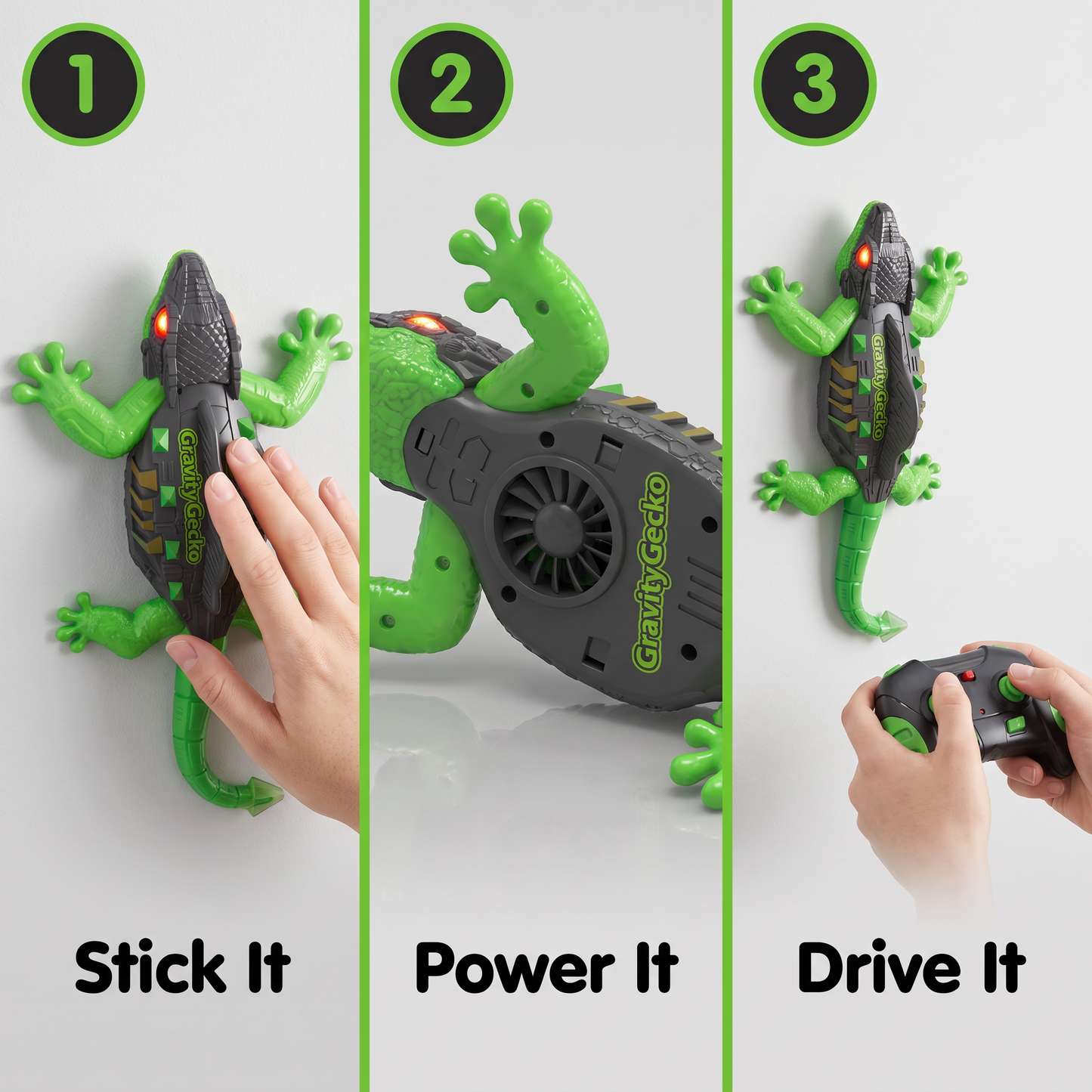 1

GravityGecko

Stick It

2

GravityGecko

Power It

3

GravityGecko

Drive It